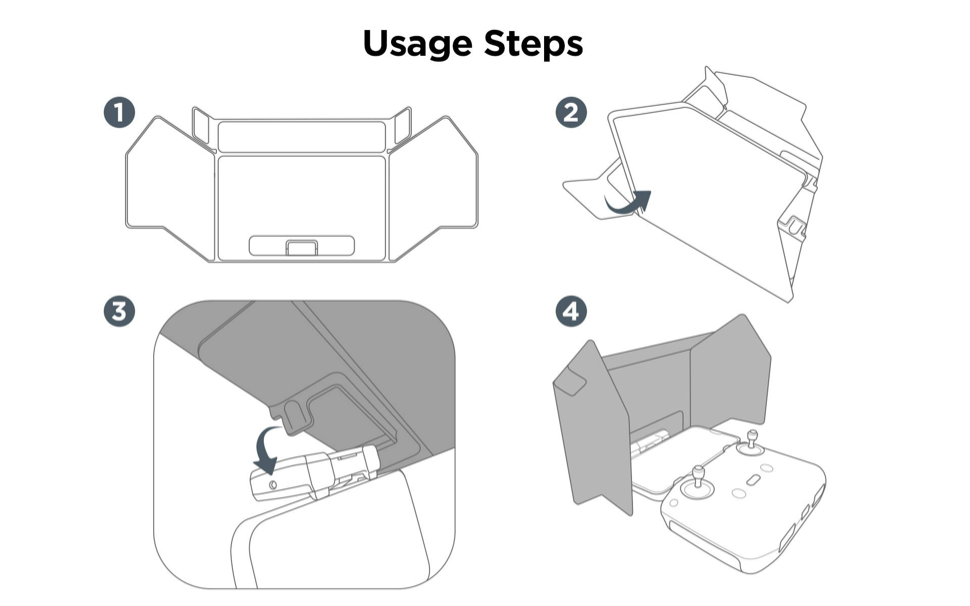 Usage Steps

1

2

3

4