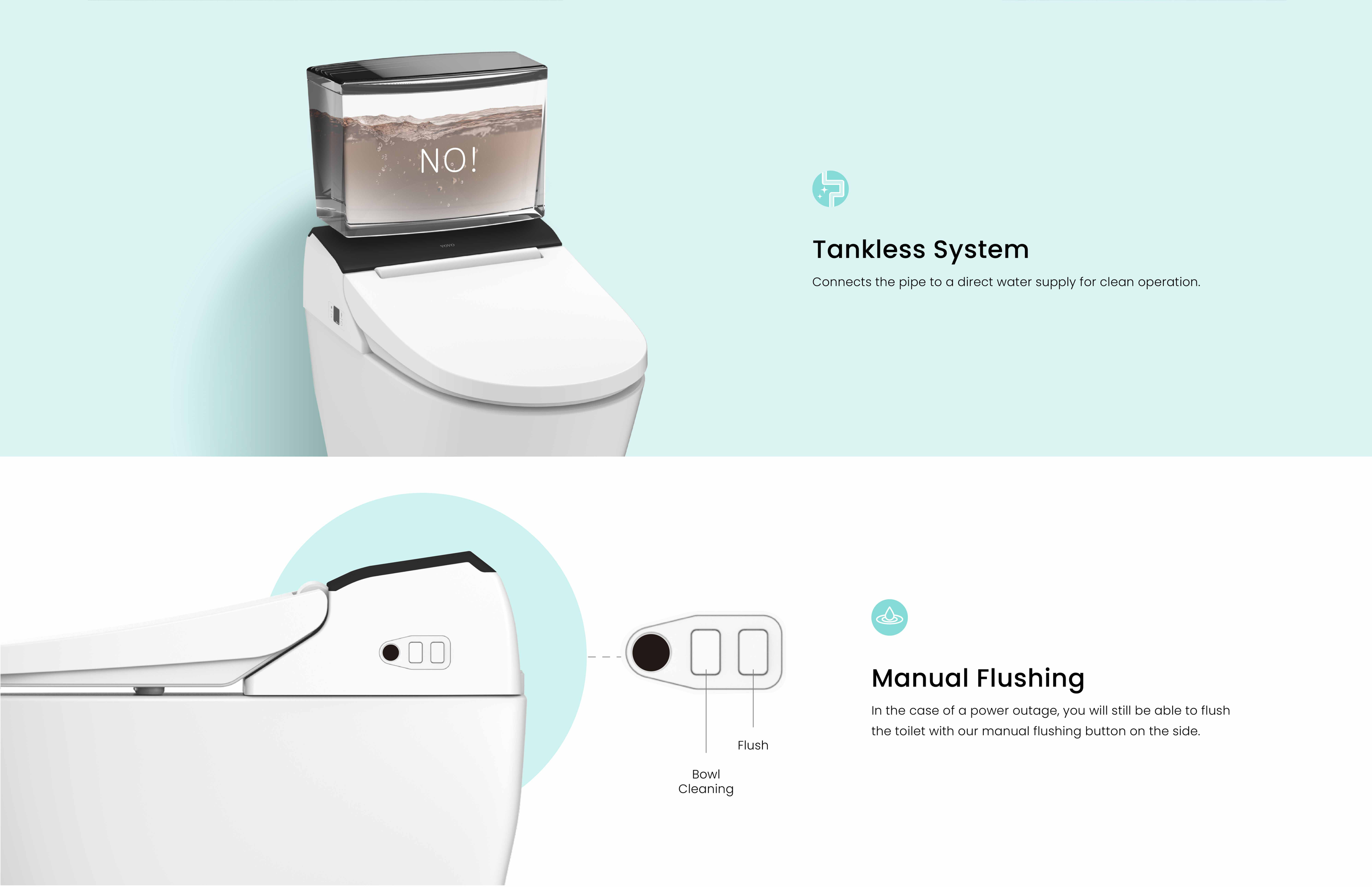 NO!

VOVO

Tankless System

Connects the pipe to a direct water supply for clean operation.

Flush

Bowl Cleaning

Manual Flushing

In the case of a power outage, you will still be able to flush the toilet with our manual flushing button on the side.