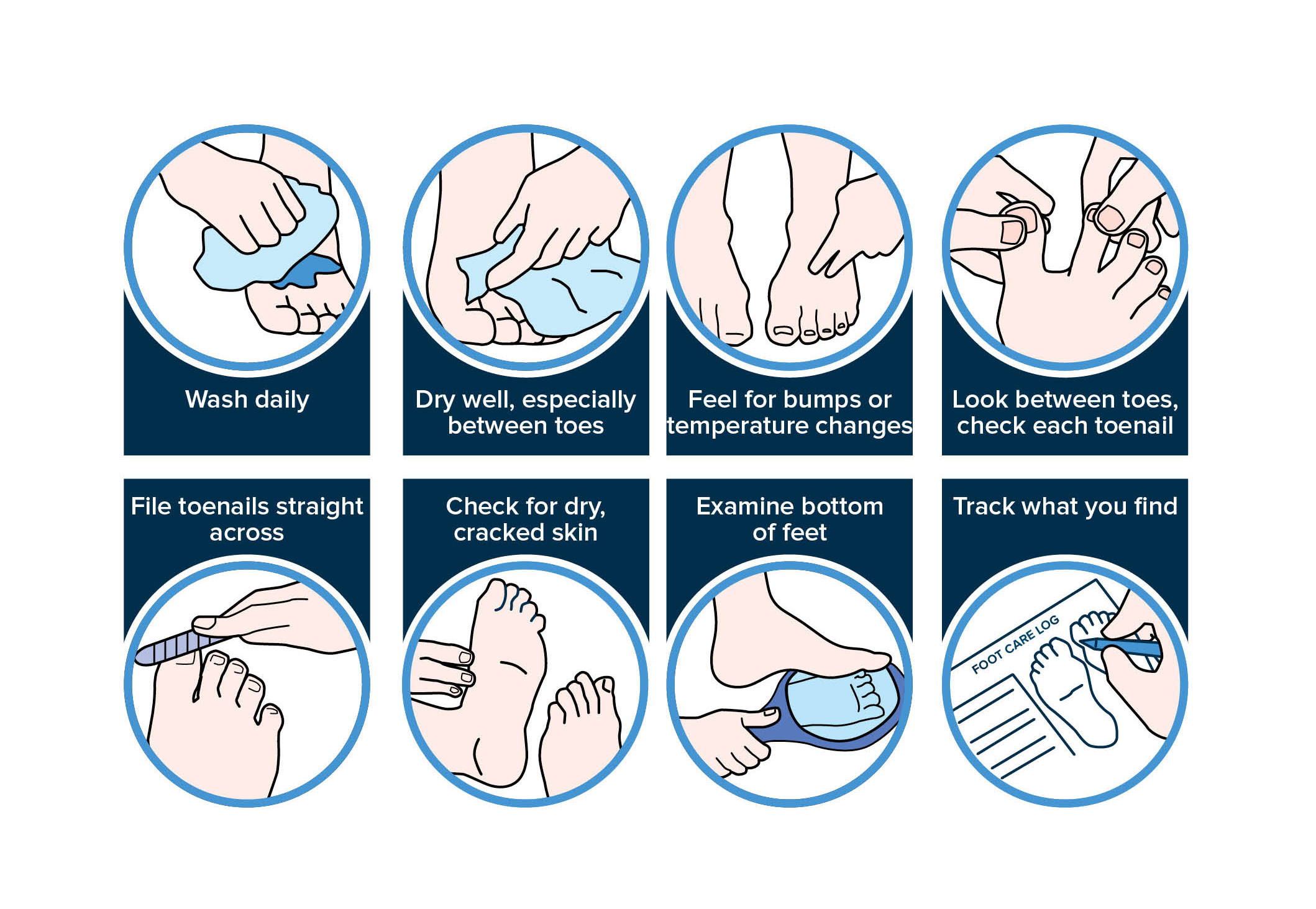 Wash daily

Dry well, especially between toes

Feel for bumps or temperature changes

Look between toes, check each toenail

File toenails straight across

Check for dry, cracked skin

Examine bottom of feet

Track what you find

FOOT CARE LOG