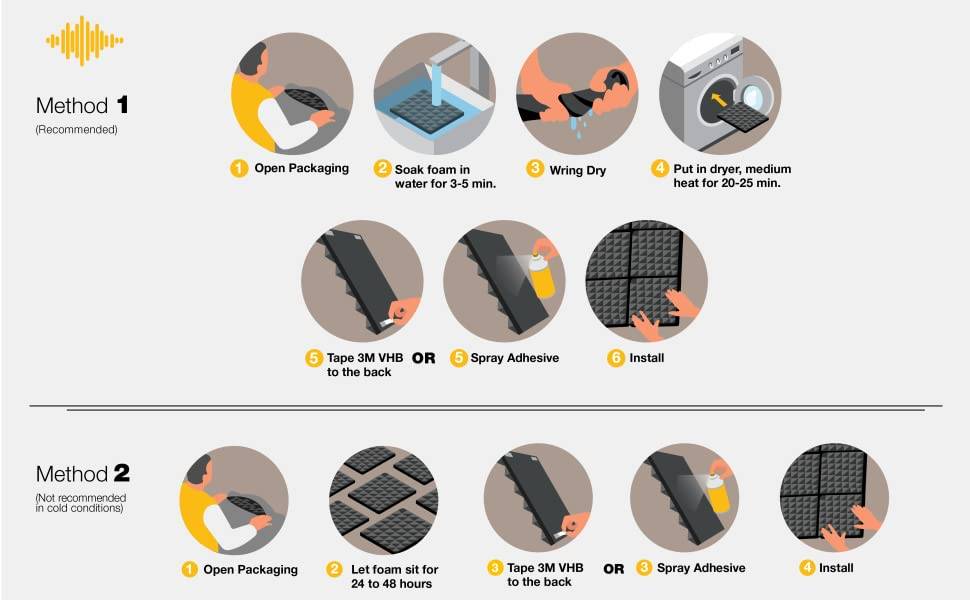 Method 1
(Recommended)

1 Open Packaging

2 Soak foam in water for 3-5 min.

3 Wring Dry

4 Put in dryer, medium heat for 20-25 min.

5 Tape 3M VHB to the back OR 5 Spray Adhesive

6 Install

Method 2
(Not recommended in cold conditions)

1 Open Packaging

2 Let foam sit for 24 to 48 hours

3 Tape 3M VHB to the back OR 3 Spray Adhesive

4 Install