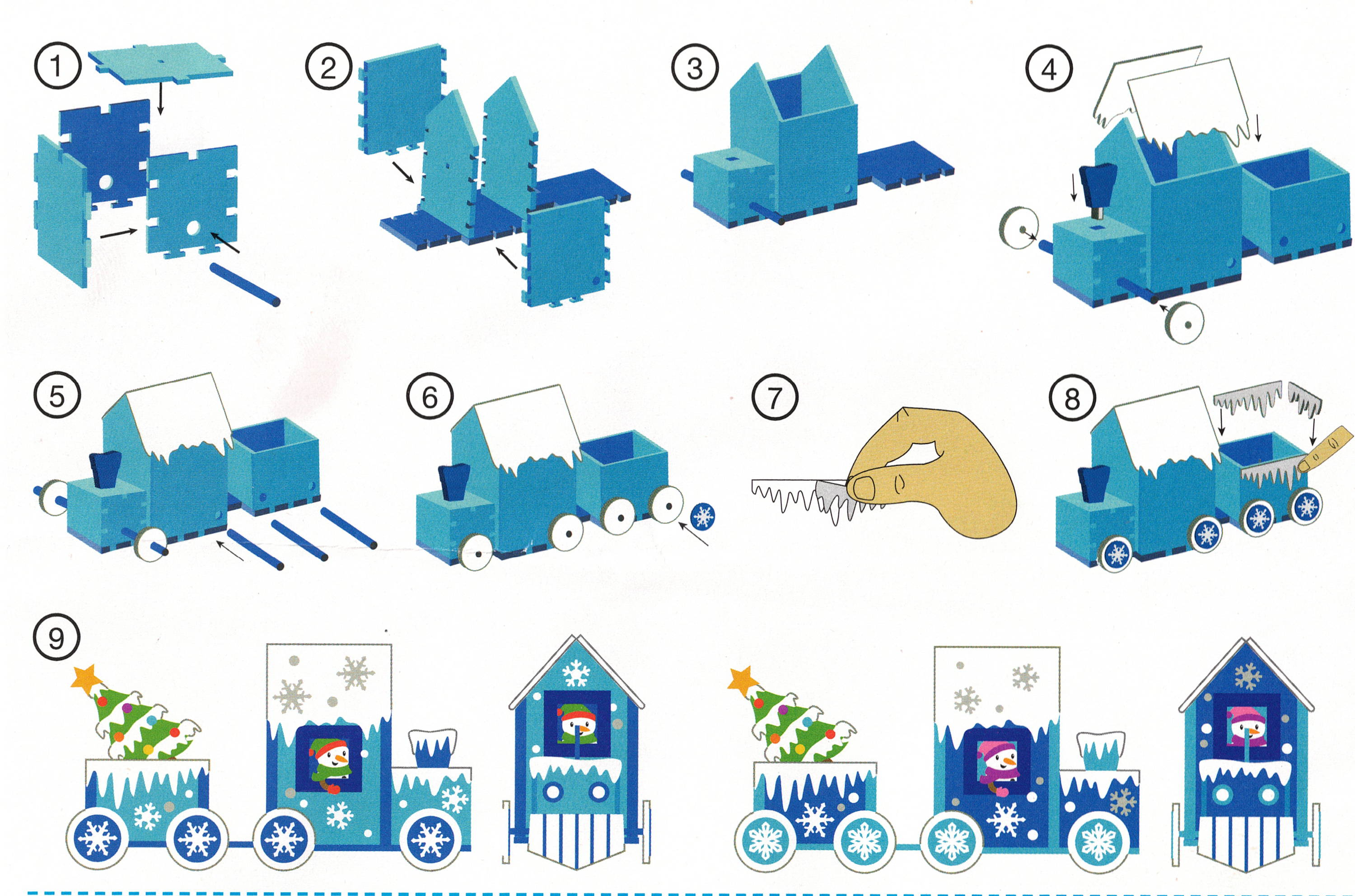 1
2
3
4
5
6
7
8
9