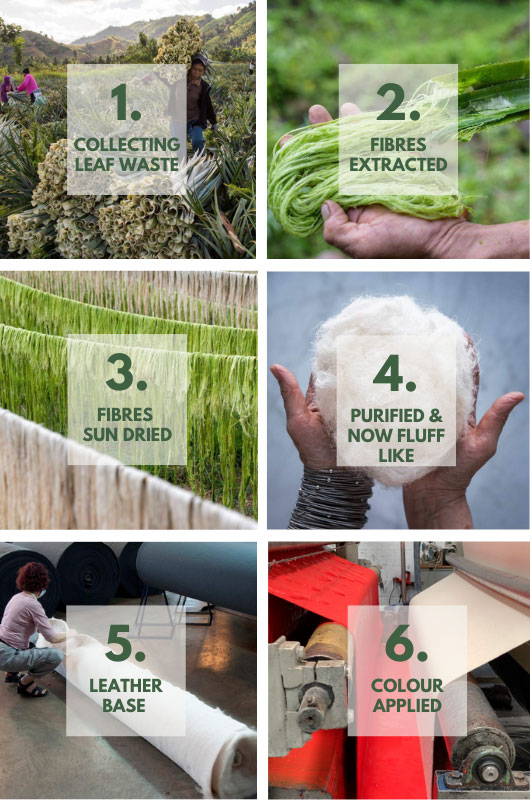 1.
COLLECTING LEAF WASTE

2.
FIBRES EXTRACTED

3.
FIBRES SUN DRIED

4.
PURIFIED & NOW FLUFF LIKE

5.
LEATHER BASE

6.
COLOUR APPLIED