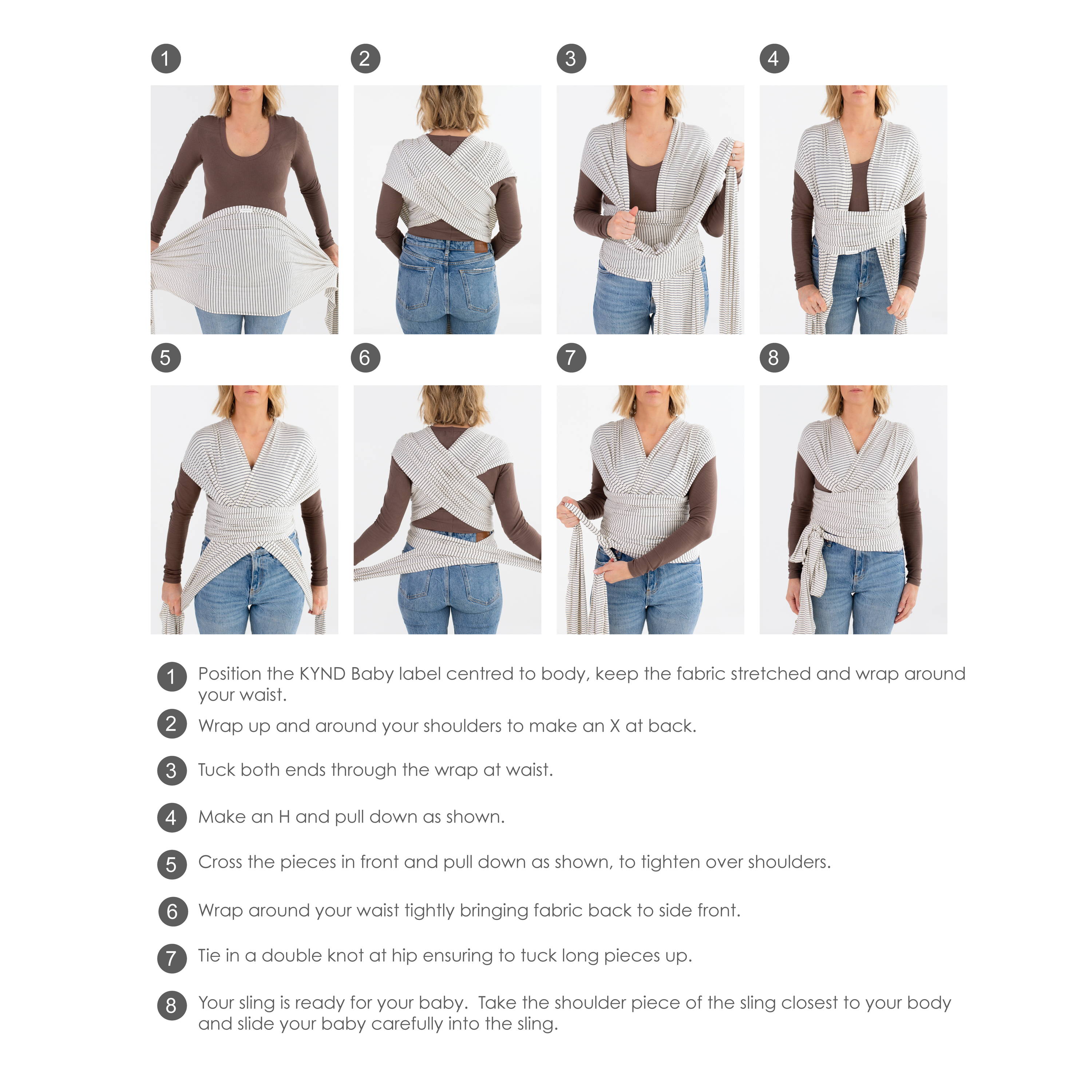 1 2 3 4

5 6 7 8

1 Position the KYND Baby label centred to body, keep the fabric stretched and wrap around your waist.

2 Wrap up and around your shoulders to make an X at back.

3 Tuck both ends through the wrap at waist.

4 Make an H and pull down as shown.

5 Cross the pieces in front and pull down as shown, to tighten over shoulders.

6 Wrap around your waist tightly bringing fabric back to side front.

7 Tie in a double knot at hip ensuring to tuck long pieces up.

8 Your sling is ready for your baby. Take the shoulder piece of the sling closest to your body and slide your baby carefully into the sling.