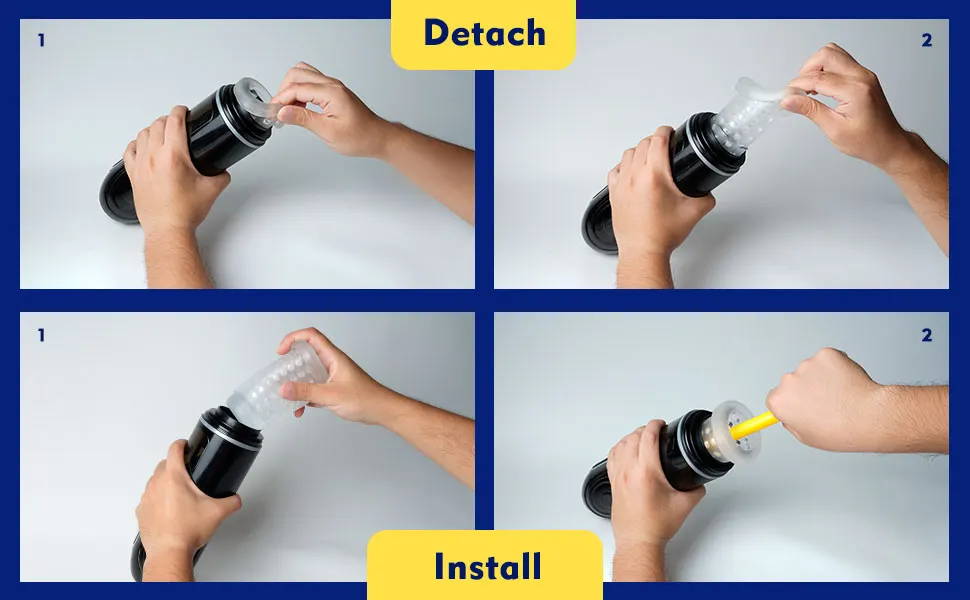 Detach

1

2

1

2

Install