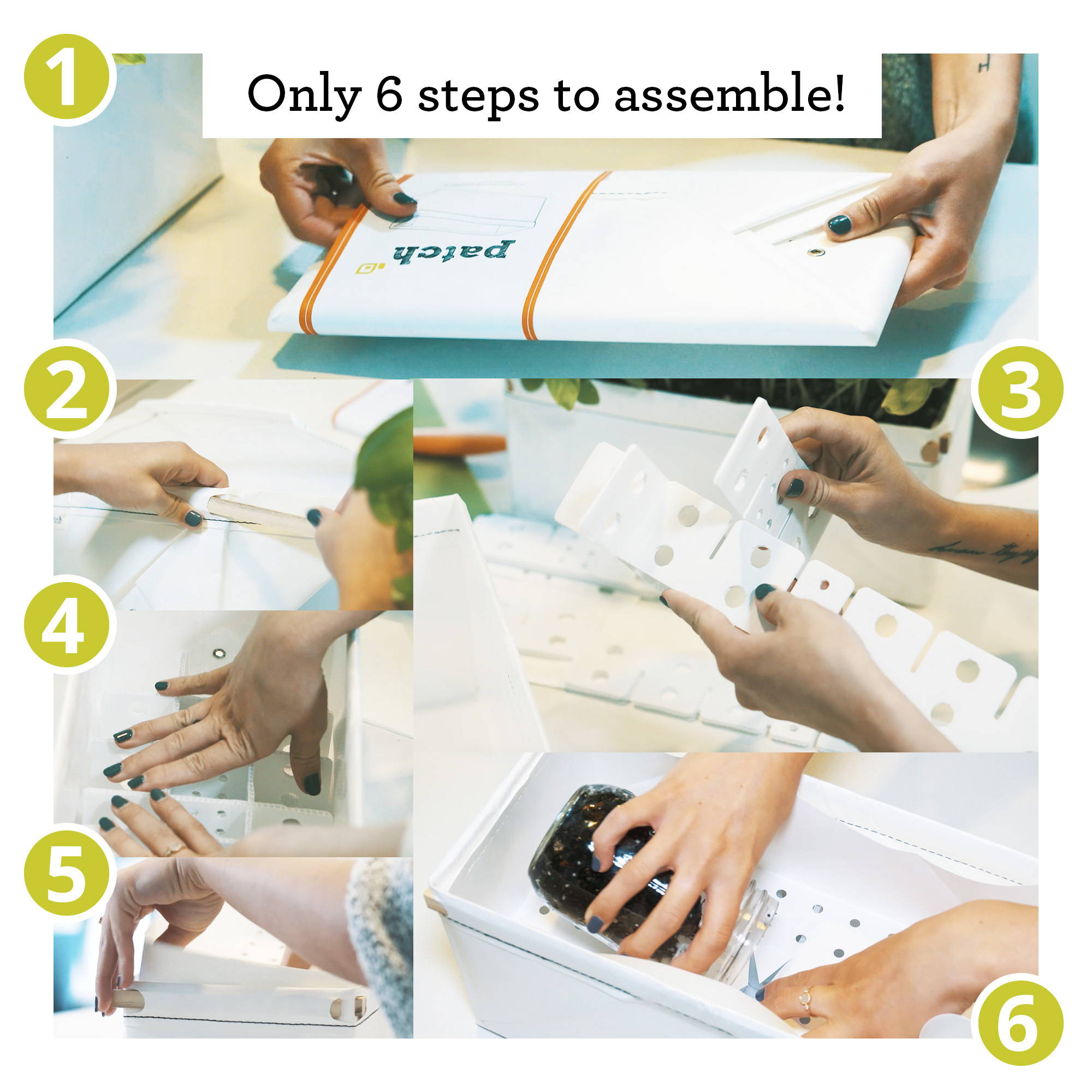 1

Only 6 steps to assemble!

patch

2

3

4

5

6