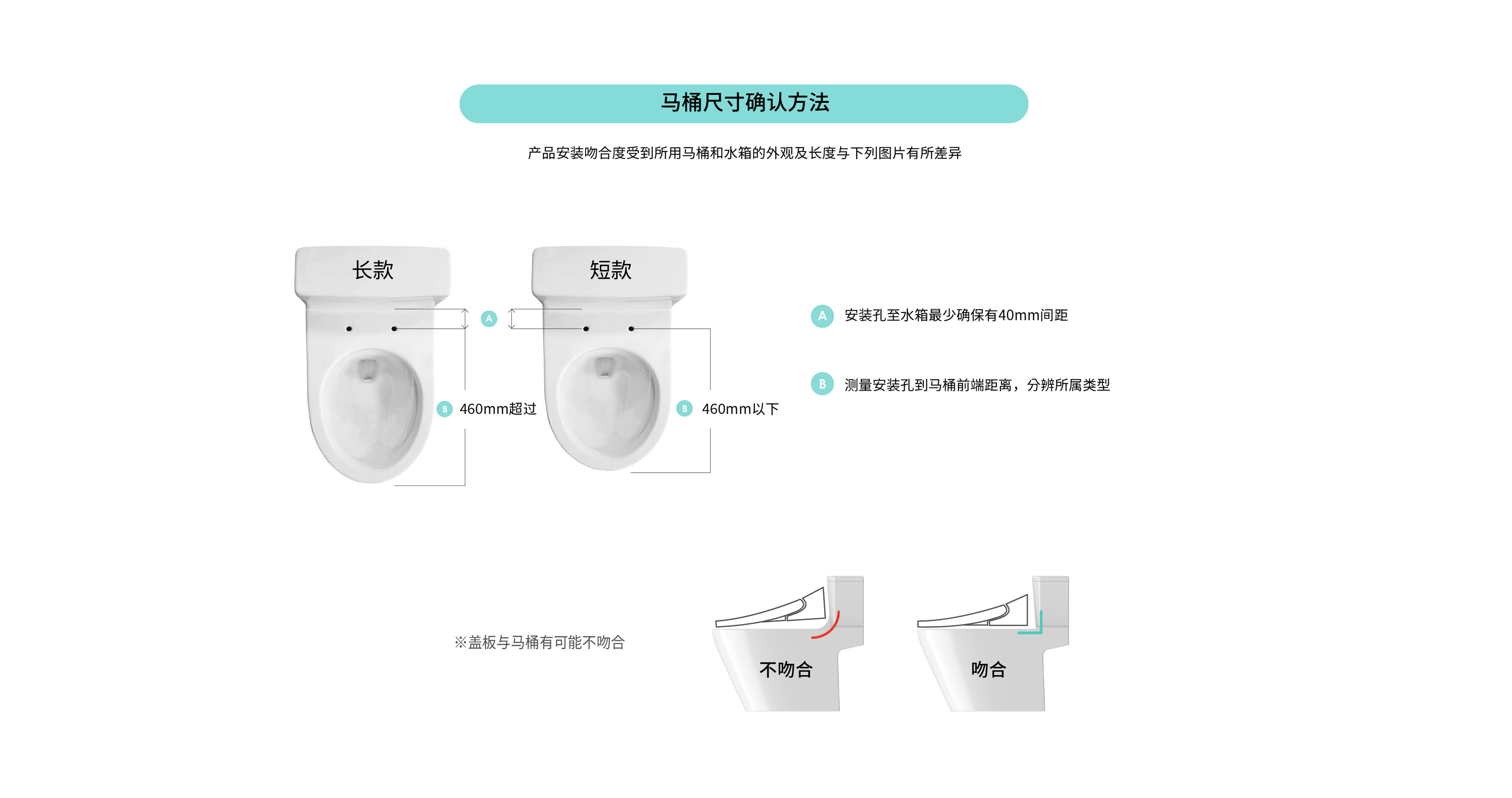 马桶尺寸确认方法

产品安装吻合度受到所用马桶和水箱的外观及长度与下列图片有所差异

长款

短款

A

B 460mm超过

B 460mm以下

A 安装孔至水箱最少确保有40mm间距

B 测量安装孔到马桶前端距离，分辨所属类型

※盖板与马桶有可能不吻合

不吻合

吻合